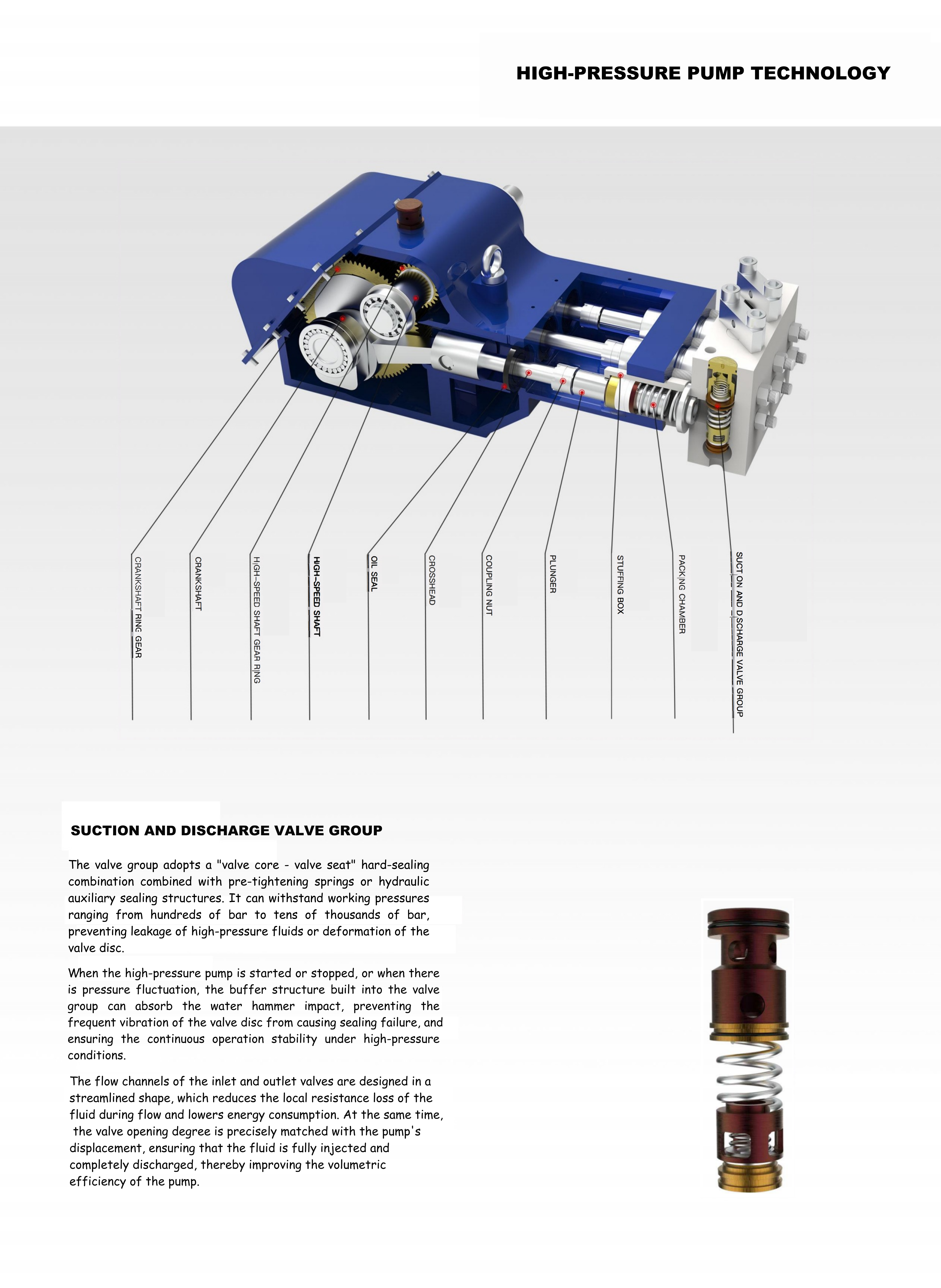 HIGH-PRESSURE PUMP TECHNOLOGY

CRANKSHAFT RING GEAR

CRANKSHAFT

HIGH-SPEED SHAFT GEAR RING

HIGH-SPEED SHAFT

OIL SEAL

CROSSHEAD

COUPLING NUT

PLUNGER

STUFFING BOX

PACKING CHAMBER

SUCTION AND DISCHARGE VALVE GROUP

SUCTION AND DISCHARGE VALVE GROUP

The valve group adopts a "valve core - valve seat" hard-sealing combination combined with pre-tightening springs or hydraulic auxiliary sealing structures. It can withstand working pressures ranging from hundreds of bar to tens of thousands of bar, preventing leakage of high-pressure fluids or deformation of the valve disc.

When the high-pressure pump is started or stopped, or when there is pressure fluctuation, the buffer structure built into the valve group can absorb the water hammer impact, preventing the frequent vibration of the valve disc from causing sealing failure, and ensuring the continuous operation stability under high-pressure conditions.

The flow channels of the inlet and outlet valves are designed in a streamlined shape, which reduces the local resistance loss of the fluid during flow and lowers energy consumption. At the same time, the valve opening degree is precisely matched with the pump's displacement, ensuring that the fluid is fully injected and completely discharged, thereby improving the volumetric efficiency of the pump.